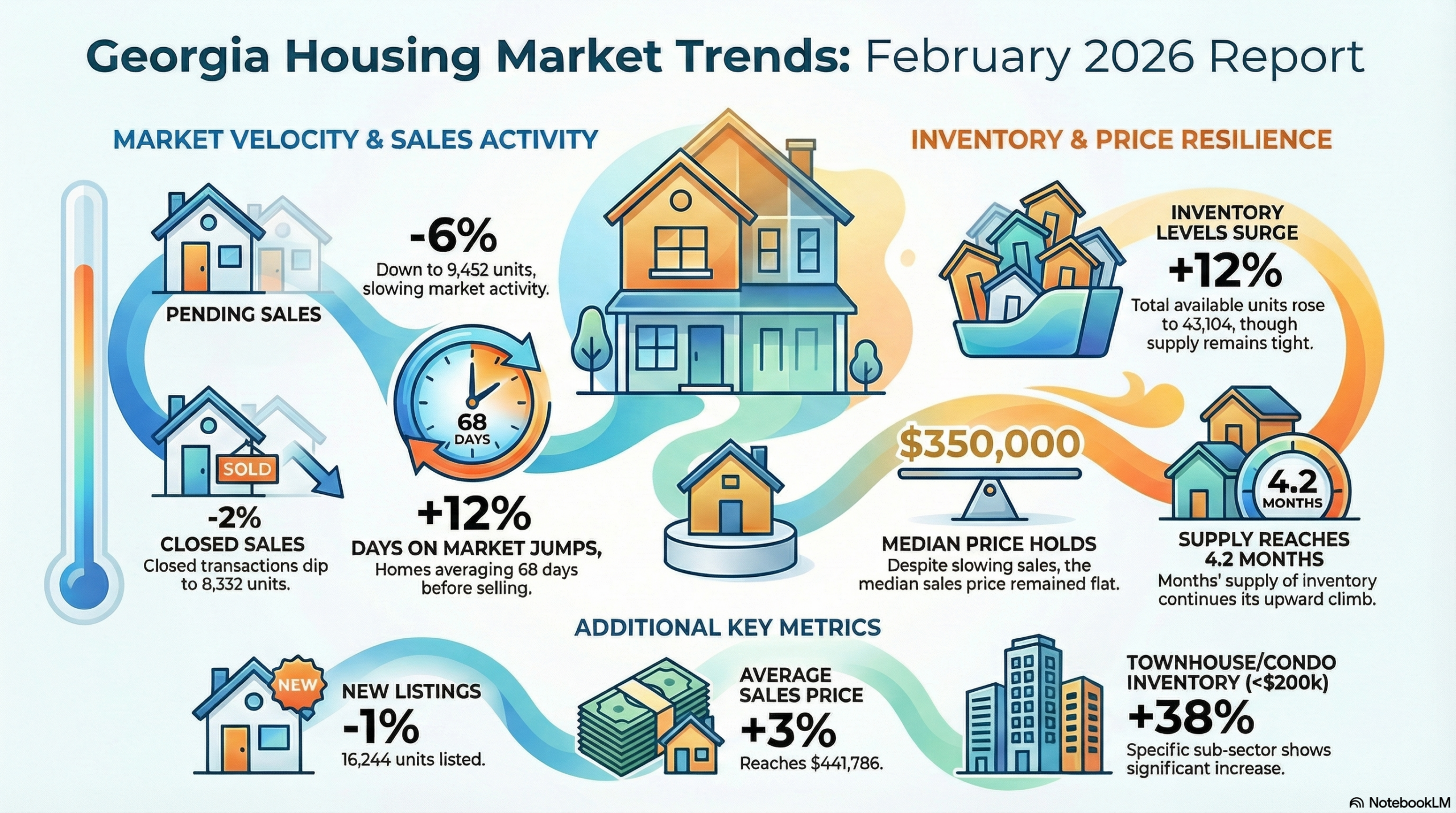 Georgia Housing Market Trends: February 2026 Report

MARKET VELOCITY & SALES ACTIVITY

PENDING SALES

-6%
Down to 9,452 units, slowing market activity.

SOLD

-2%
CLOSED SALES
Closed transactions dip to 8,332 units.

68 DAYS

+12%
DAYS ON MARKET JUMPS,
Homes averaging 68 days before selling.

INVENTORY & PRICE RESILIENCE

INVENTORY LEVELS SURGE
+12%
Total available units rose to 43,104, though supply remains tight.

$350,000

MEDIAN PRICE HOLDS
Despite slowing sales, the median sales price remained flat.

4.2 MONTHS

SUPPLY REACHES 4.2 MONTHS
Months' supply of inventory continues its upward climb.

ADDITIONAL KEY METRICS

NEW

NEW LISTINGS
-1%
16,244 units listed.

AVERAGE SALES PRICE
+3%
Reaches $441,786.

TOWNHOUSE/CONDO INVENTORY (<$200k)
+38%
Specific sub-sector shows significant increase.

NotebookLM